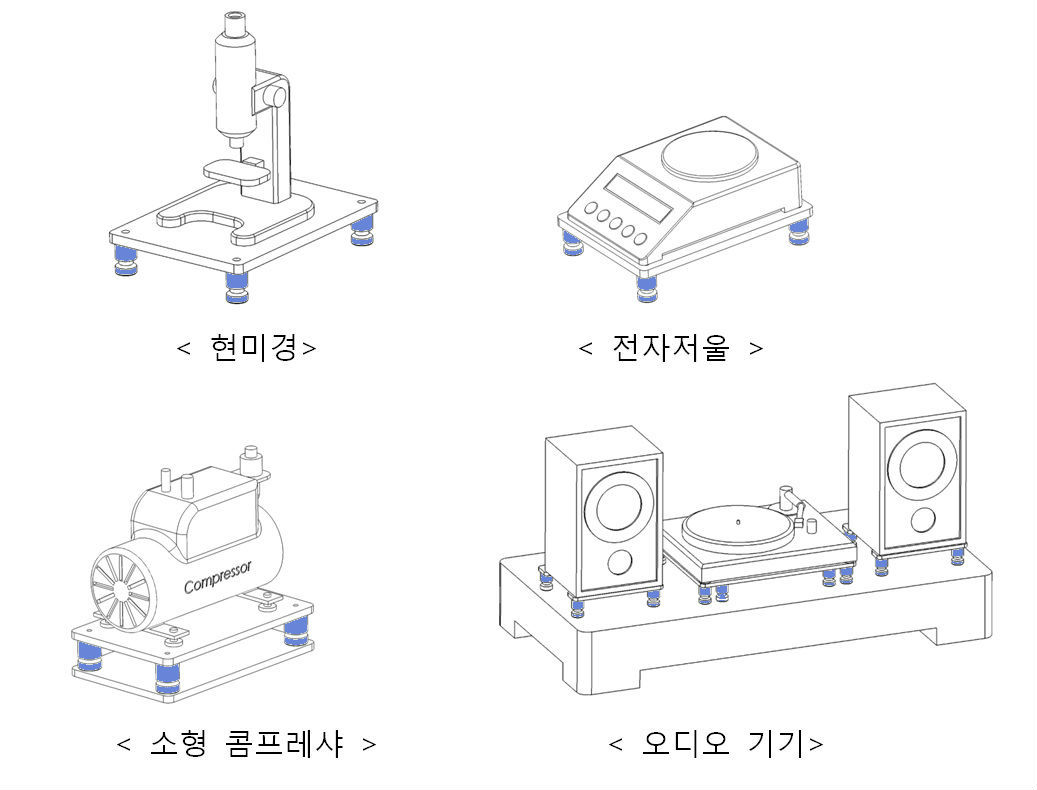 < 현미경>

< 전자저울 >

Compressor

< 소형 콤프레샤 >

< 오디오 기기>