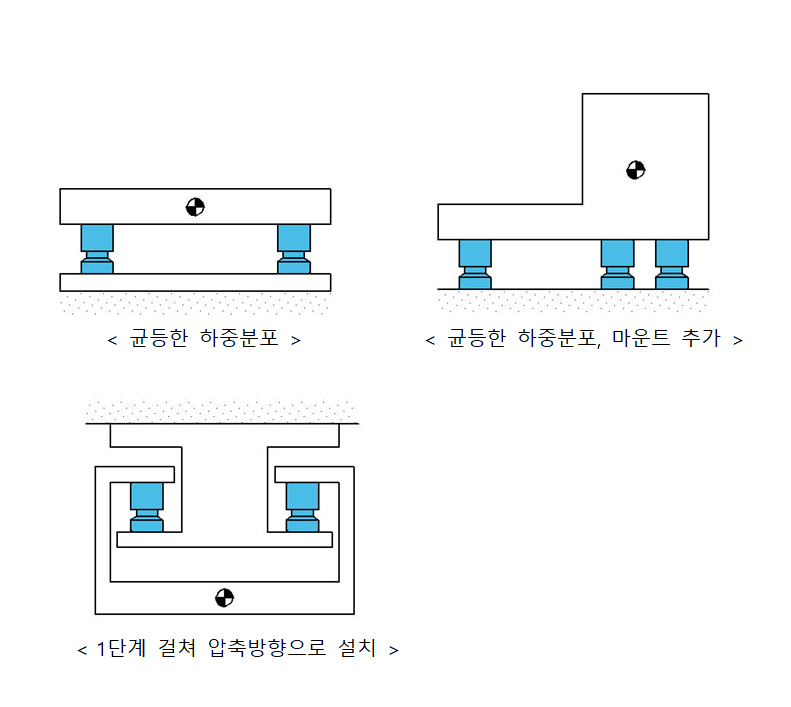 < 균등한 하중분포 >

< 균등한 하중분포, 마운트 추가 >

< 1단계 걸쳐 압축방향으로 설치 >